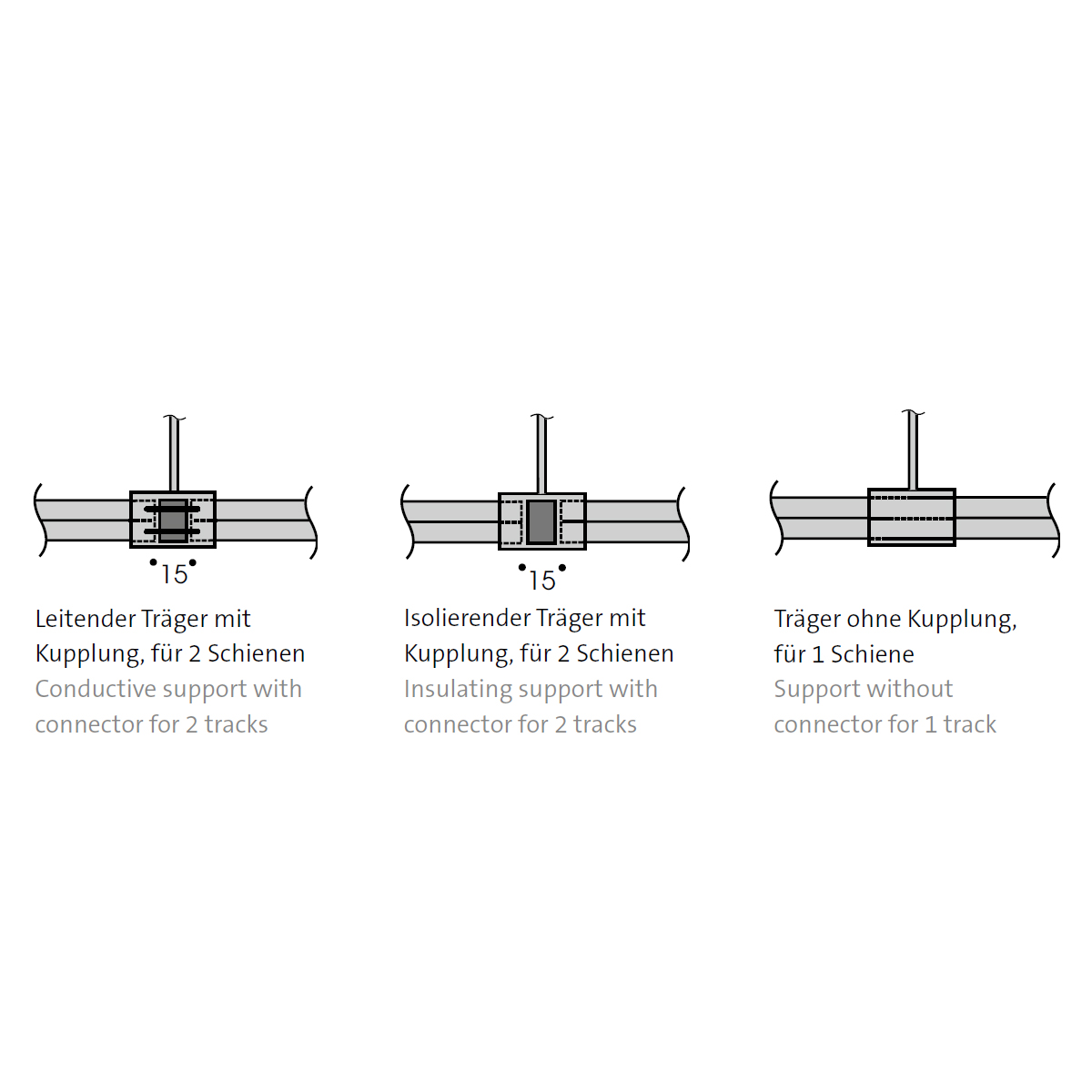 15

Leitender Träger mit Kupplung, für 2 Schienen
Conductive support with connector for 2 tracks

15

Isolierender Träger mit Kupplung, für 2 Schienen
Insulating support with connector for 2 tracks

Träger ohne Kupplung, für 1 Schiene
Support without connector for 1 track