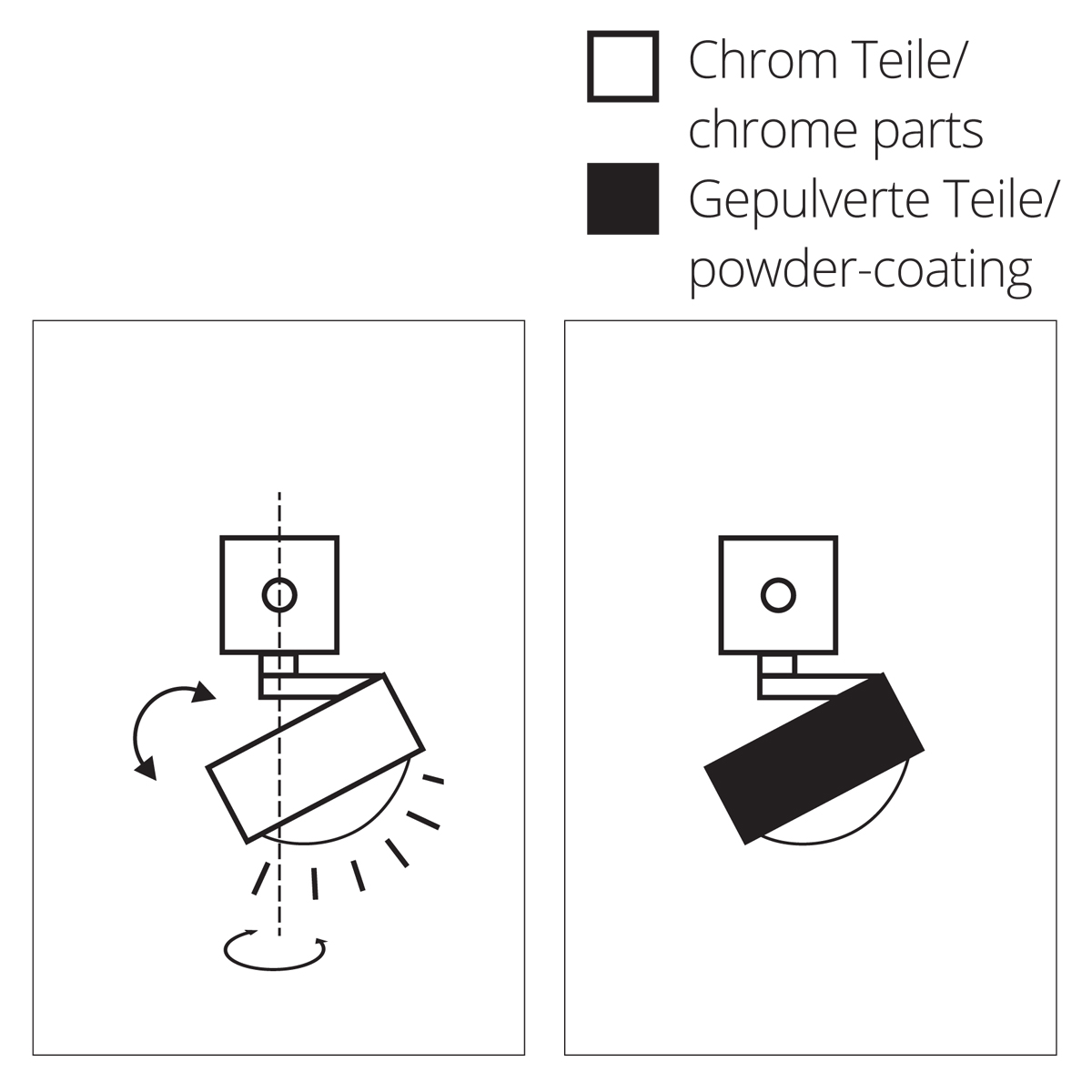 Chrom Teile/
chrome parts
Gepulverte Teile/
powder-coating